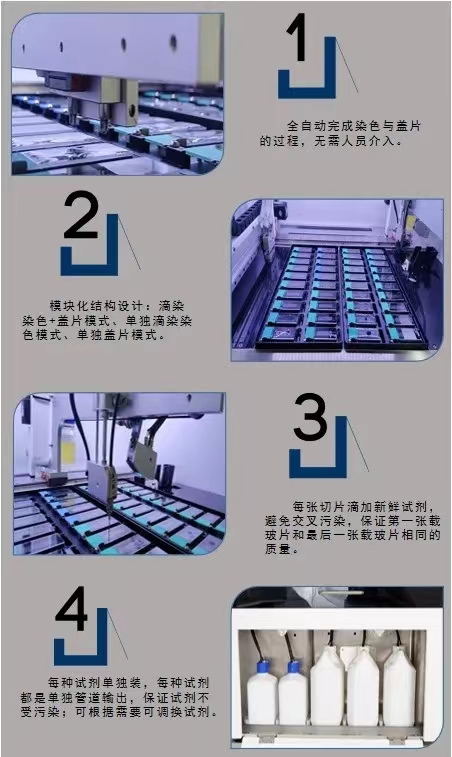 1

全自动完成染色与盖片的过程，无需人员介入。

2

模块化结构设计：滴染染色+盖片模式、单独滴染染色模式、单独盖片模式。

3

每张切片滴加新鲜试剂，避免交叉污染，保证第一张载玻片和最后一张载玻片相同的质量。

4

每种试剂单独装，每种试剂都是单独管道输出，保证试剂不受污染；可根据需要可调换试剂。